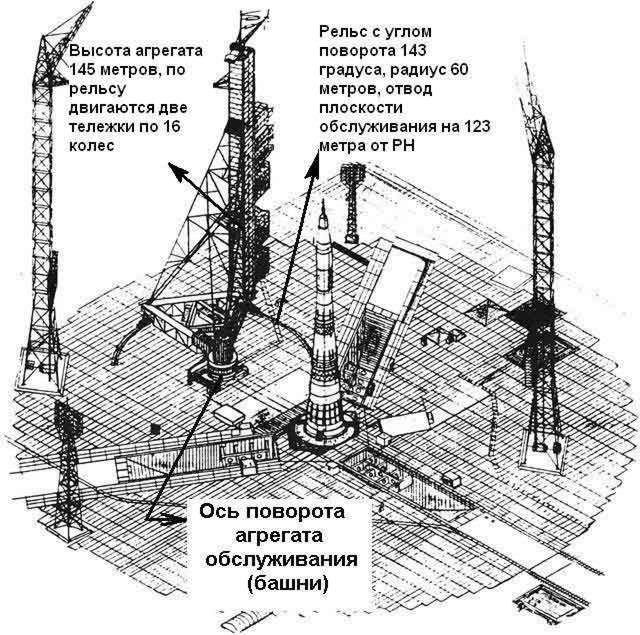 Высота агрегата 145 метров, по рельсу двигаются две тележки по 16 колес

Рельс с углом поворота 143 градуса, радиус 60 метров, отвод плоскости обслуживания на 123 метра от РН

Ось поворота агрегата обслуживания (башни)